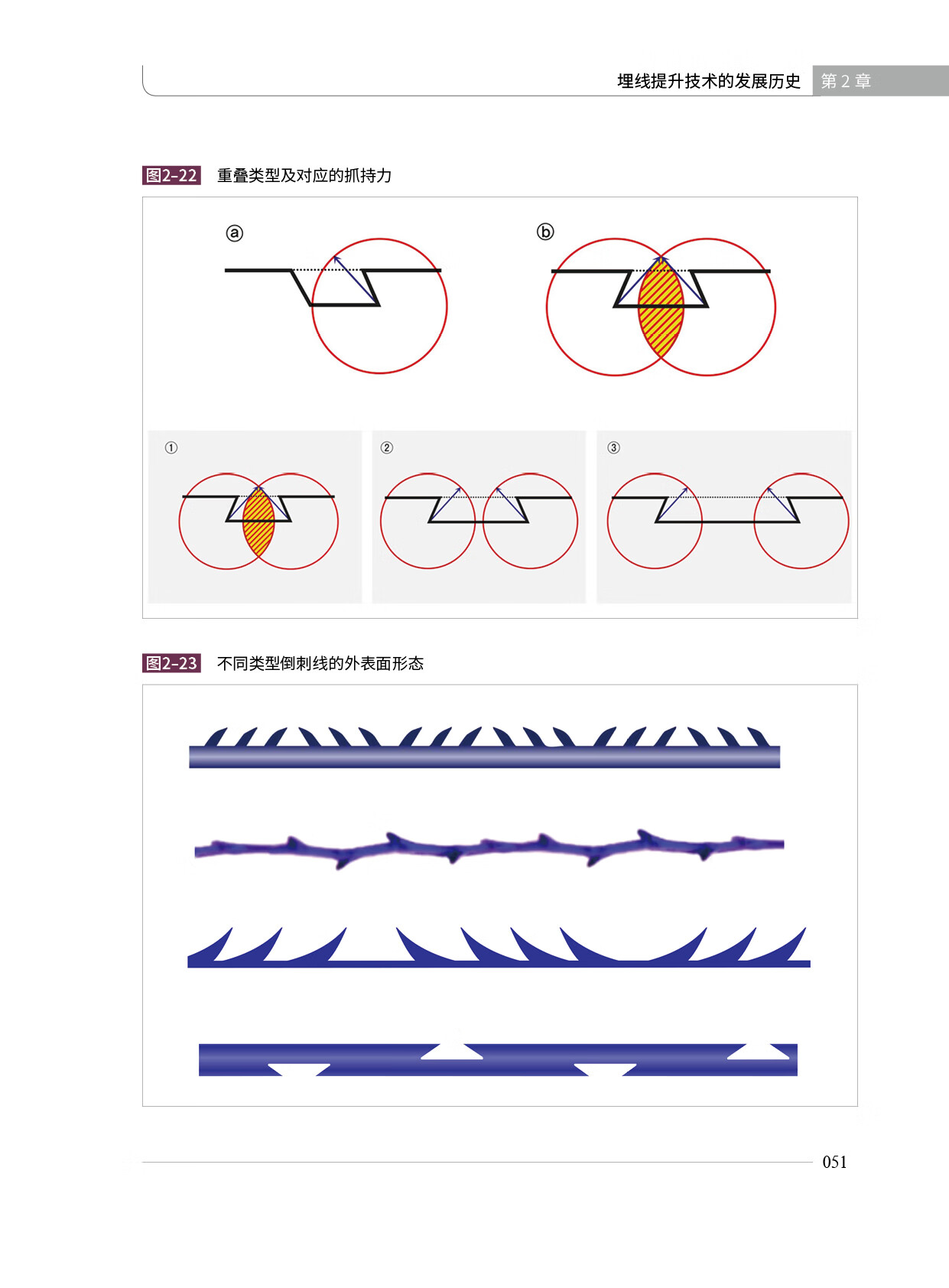 埋线提升技术的发展历史 第 2 章

图2-22 重叠类型及对应的抓持力

ⓐ

ⓑ

①

②

③

图2-23 不同类型倒刺线的外表面形态

051