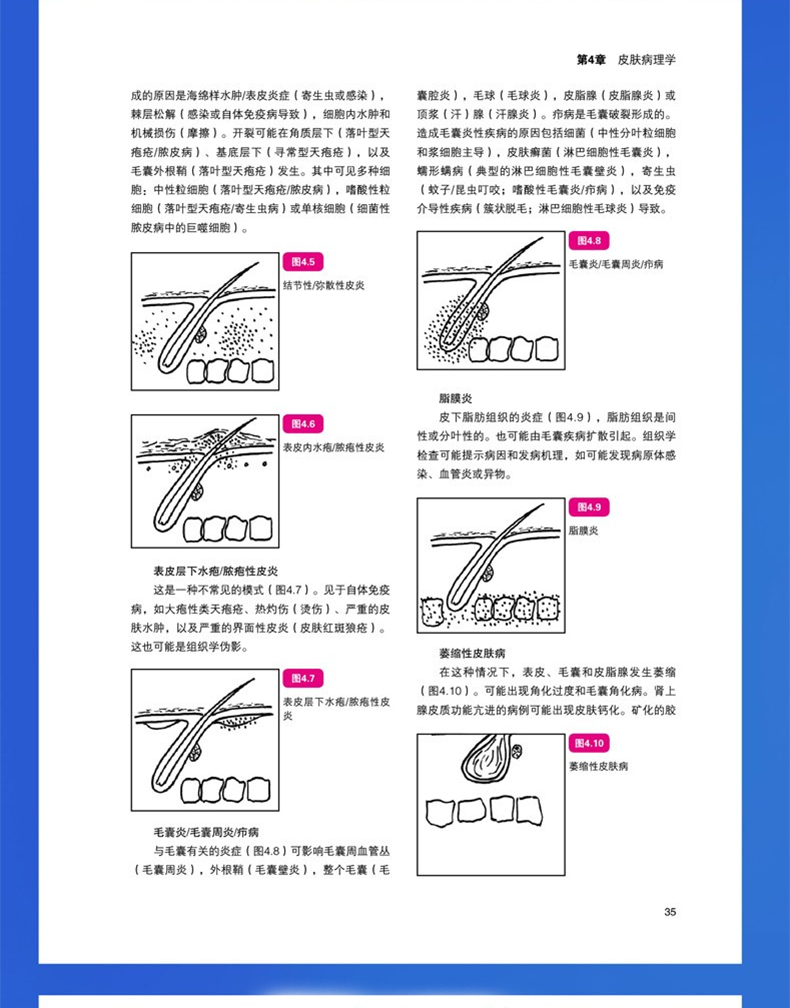 第4章 皮肤病理学

成的原因是海绵样水肿/表皮炎症（寄生虫或感染），棘层松解（感染或自体免疫病导致），细胞内水肿和机械损伤（摩擦）。开裂可能在角质层下（落叶型天疱疮/脓皮病）、基底层下（寻常型天疱疮），以及毛囊外根鞘（落叶型天疱疮）发生。其中可见多种细胞：中性粒细胞（落叶型天疱疮/脓皮病），嗜酸性粒细胞（落叶型天疱疮/寄生虫病）或单核细胞（细菌性脓皮病中的巨噬细胞）。

图4.5
结节性/弥散性皮炎

图4.6
表皮内水疱/脓疱性皮炎

表皮层下水疱/脓疱性皮炎
这是一种不常见的模式（图4.7）。见于自体免疫病，如大疱性类天疱疮、热灼伤（烫伤）、严重的皮肤水肿，以及严重的界面性皮炎（皮肤红斑狼疮）。这也可能是组织学伪影。

图4.7
表皮层下水疱/脓疱性皮炎

毛囊炎/毛囊周炎/疖病
与毛囊有关的炎症（图4.8）可影响毛囊周血管丛（毛囊周炎），外根鞘（毛囊壁炎），整个毛囊（毛囊腔炎），毛球（毛球炎），皮脂腺（皮脂腺炎）或顶浆（汗）腺（汗腺炎）。疖病是毛囊破裂形成的。造成毛囊炎性疾病的原因包括细菌（中性分叶粒细胞和浆细胞主导），皮肤癣菌（淋巴细胞性毛囊炎），蠕形螨病（典型的淋巴细胞性毛囊壁炎），寄生虫（蚊子/昆虫叮咬；嗜酸性毛囊炎/疖病），以及免疫介导性疾病（簇状脱毛；淋巴细胞性毛球炎）导致。

图4.8
毛囊炎/毛囊周炎/疖病

脂膜炎
皮下脂肪组织的炎症（图4.9），脂肪组织是间性或分叶性的。也可能由毛囊疾病扩散引起。组织学检查可能提示病因和发病机理，如可能发现病原体感染、血管炎或异物。

图4.9
脂膜炎

萎缩性皮肤病
在这种情况下，表皮、毛囊和皮脂腺发生萎缩（图4.10）。可能出现角化过度和毛囊角化病。肾上腺皮质功能亢进的病例可能出现皮肤钙化。矿化的胶

图4.10
萎缩性皮肤病

35