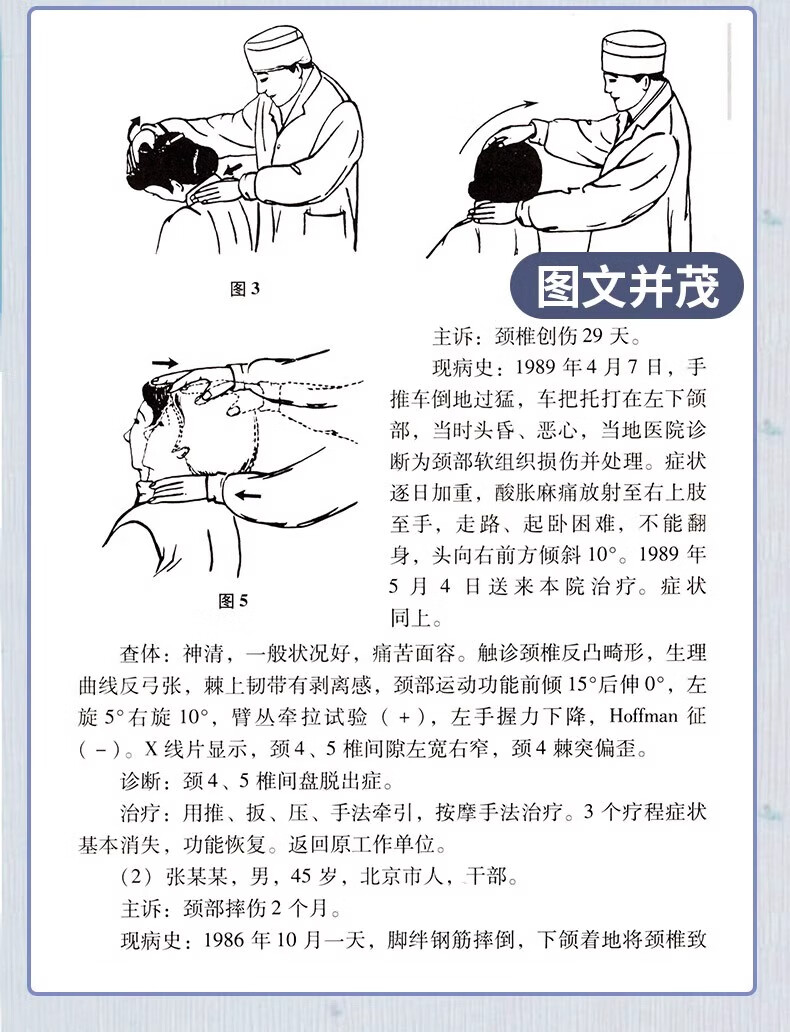 图 3

图文并茂

图 5

主诉：颈椎创伤 29 天。

现病史：1989 年 4 月 7 日，手推车倒地过猛，车把托打在左下颌部，当时头昏、恶心，当地医院诊断为颈部软组织损伤并处理。症状逐日加重，酸胀麻痛放射至右上肢至手，走路、起卧困难，不能翻身，头向右前方倾斜 10°。1989 年 5 月 4 日送来本院治疗。症状同上。

查体：神清，一般状况好，痛苦面容。触诊颈椎反凸畸形，生理曲线反弓张，棘上韧带有剥离感，颈部运动功能前倾 15°后伸 0°，左旋 5°右旋 10°，臂丛牵拉试验（+），左手握力下降，Hoffman 征（-）。X 线片显示，颈 4、5 椎间隙左宽右窄，颈 4 棘突偏歪。

诊断：颈 4、5 椎间盘脱出症。

治疗：用推、扳、压、手法牵引，按摩手法治疗。3 个疗程症状基本消失，功能恢复。返回原工作单位。

（2）张某某，男，45 岁，北京市人，干部。

主诉：颈部摔伤 2 个月。

现病史：1986 年 10 月一天，脚绊钢筋摔倒，下颌着地将颈椎致