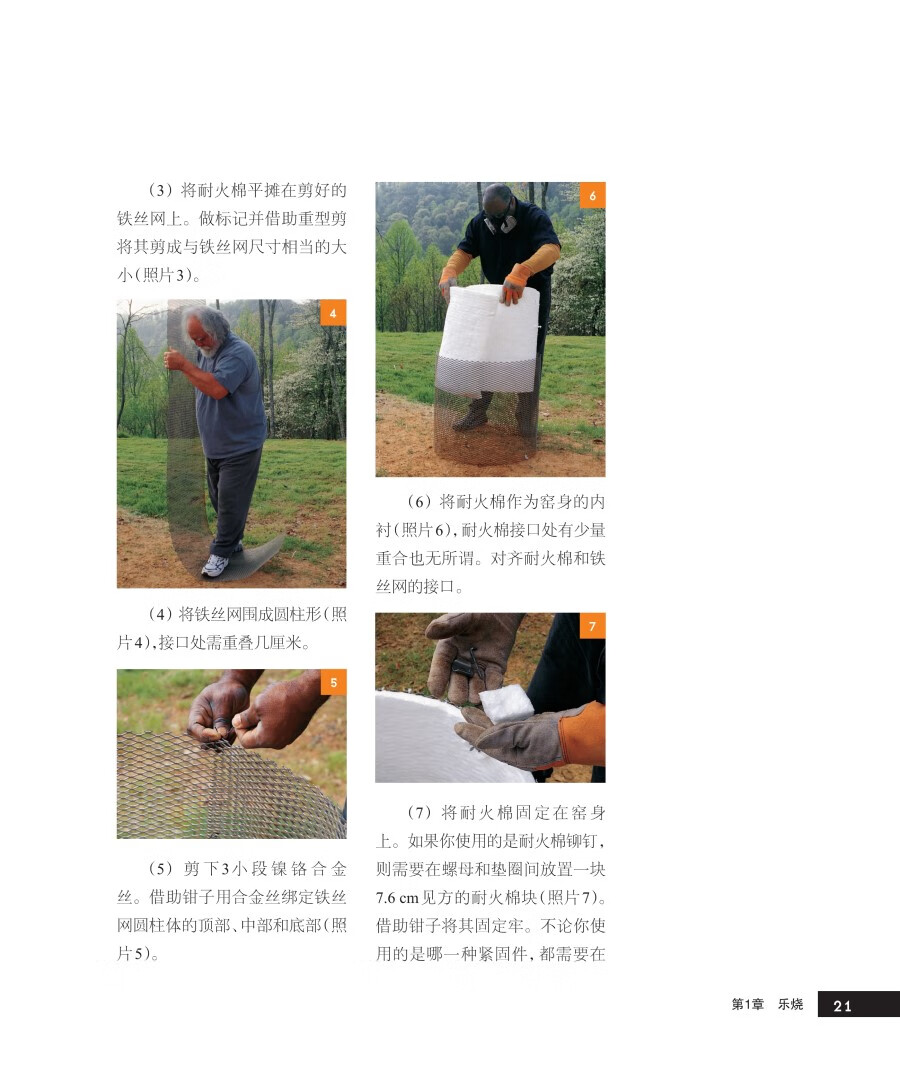 （3）将耐火棉平摊在剪好的铁丝网上。做标记并借助重型剪将其剪成与铁丝网尺寸相当的大小(照片3)。

4

（4）将铁丝网围成圆柱形(照片4),接口处需重叠几厘米。

5

（5）剪下3小段镍铬合金丝。借助钳子用合金丝绑定铁丝网圆柱体的顶部、中部和底部(照片5)。

6

（6）将耐火棉作为窑身的内衬(照片6),耐火棉接口处有少量重合也无所谓。对齐耐火棉和铁丝网的接口。

7

（7）将耐火棉固定在窑身上。如果你使用的是耐火棉铆钉,则需要在螺母和垫圈间放置一块7.6 cm见方的耐火棉块(照片7)。借助钳子将其固定牢。不论你使用的是哪一种紧固件,都需要在

第1章　乐烧　21