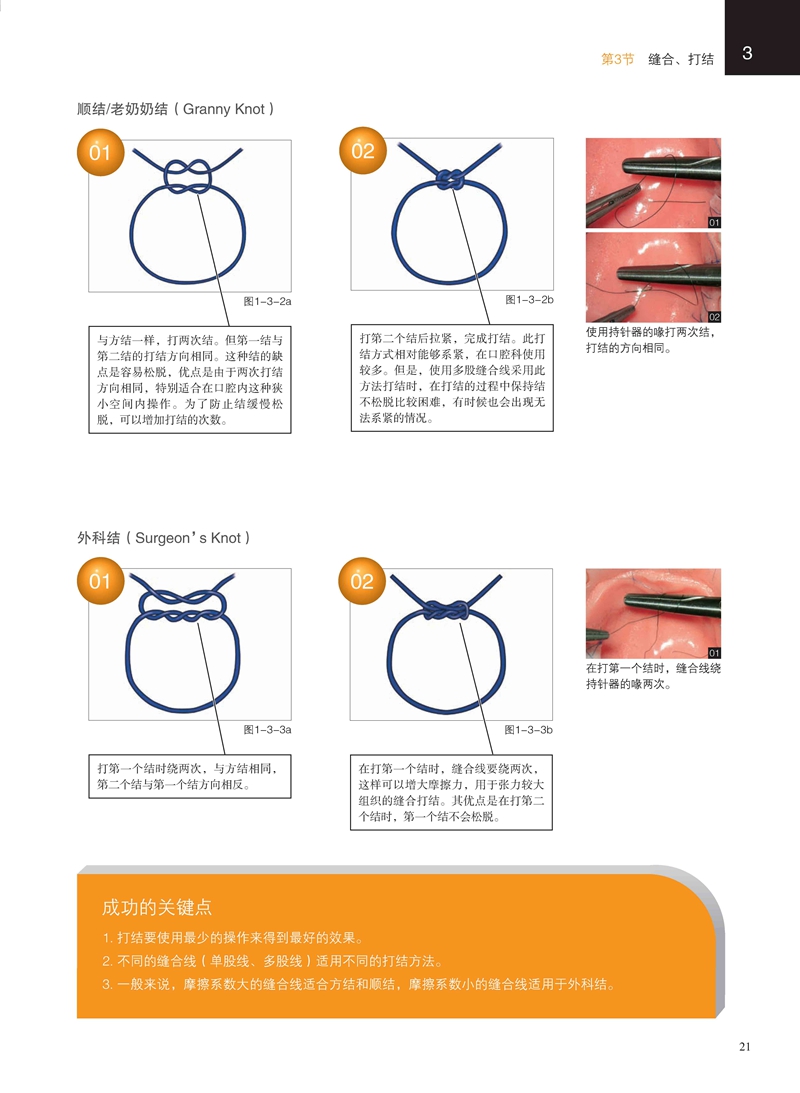 第3节　缝合、打结　3

顺结/老奶奶结（Granny Knot）

01

图1-3-2a

与方结一样，打两次结。但第一结与第二结的打结方向相同。这种结的缺点是容易松脱，优点是由于两次打结方向相同，特别适合在口腔内这种狭小空间内操作。为了防止结缓慢松脱，可以增加打结的次数。

02

图1-3-2b

打第二个结后拉紧，完成打结。此打结方式相对能够系紧，在口腔科使用较多。但是，使用多股缝合线采用此方法打结时，在打结的过程中保持结不松脱比较困难，有时候也会出现无法系紧的情况。

01

02

使用持针器的喙打两次结，打结的方向相同。

外科结（Surgeon's Knot）

01

图1-3-3a

打第一个结时绕两次，与方结相同，第二个结与第一个结方向相反。

02

图1-3-3b

在打第一个结时，缝合线要绕两次，这样可以增大摩擦力，用于张力较大组织的缝合打结。其优点是在打第二个结时，第一个结不会松脱。

01

在打第一个结时，缝合线绕持针器的喙两次。

成功的关键点

1. 打结要使用最少的操作来得到最好的效果。
2. 不同的缝合线（单股线、多股线）适用不同的打结方法。
3. 一般来说，摩擦系数大的缝合线适合方结和顺结，摩擦系数小的缝合线适用于外科结。

21