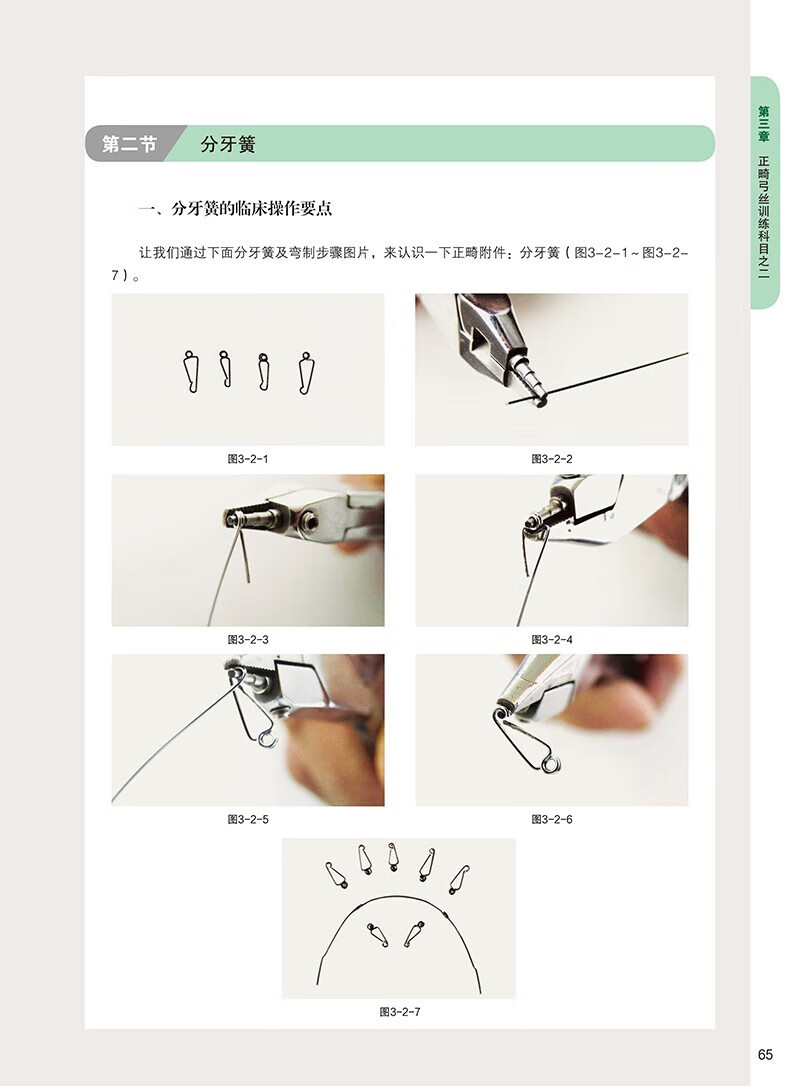 第二节 分牙簧

一、分牙簧的临床操作要点

让我们通过下面分牙簧及弯制步骤图片，来认识一下正畸附件：分牙簧（图3-2-1～图3-2-7）。

图3-2-1

图3-2-2

图3-2-3

图3-2-4

图3-2-5

图3-2-6

图3-2-7

第三章 正畸弓丝训练科目之二

65