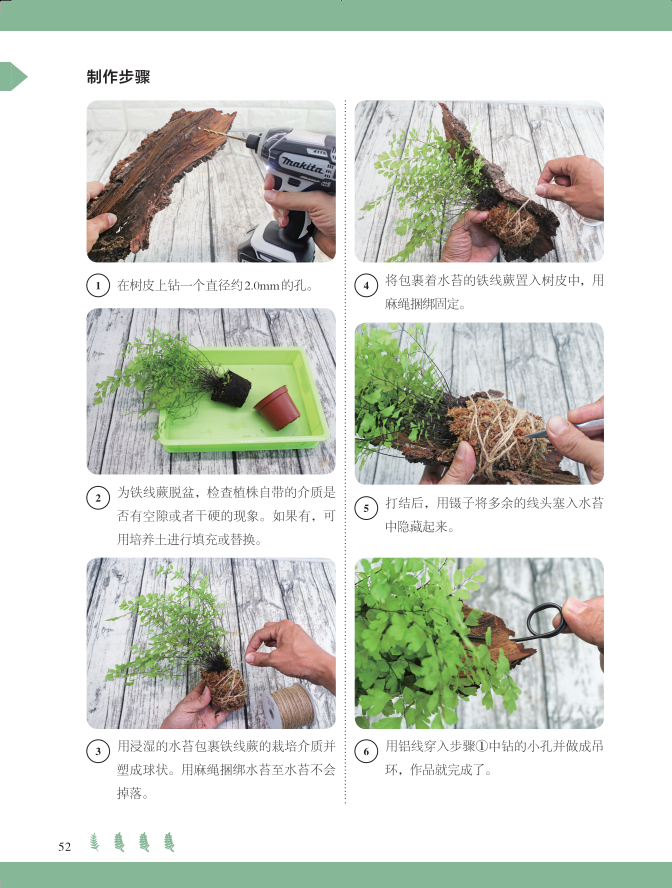 制作步骤

makita

1 在树皮上钻一个直径约2.0mm的孔。

2 为铁线蕨脱盆，检查植株自带的介质是否有空隙或者干硬的现象。如果有，可用培养土进行填充或替换。

3 用浸湿的水苔包裹铁线蕨的栽培介质并塑成球状。用麻绳捆绑水苔至水苔不会掉落。

4 将包裹着水苔的铁线蕨置入树皮中，用麻绳捆绑固定。

5 打结后，用镊子将多余的线头塞入水苔中隐藏起来。

6 用铝线穿入步骤①中钻的小孔并做成吊环，作品就完成了。

52