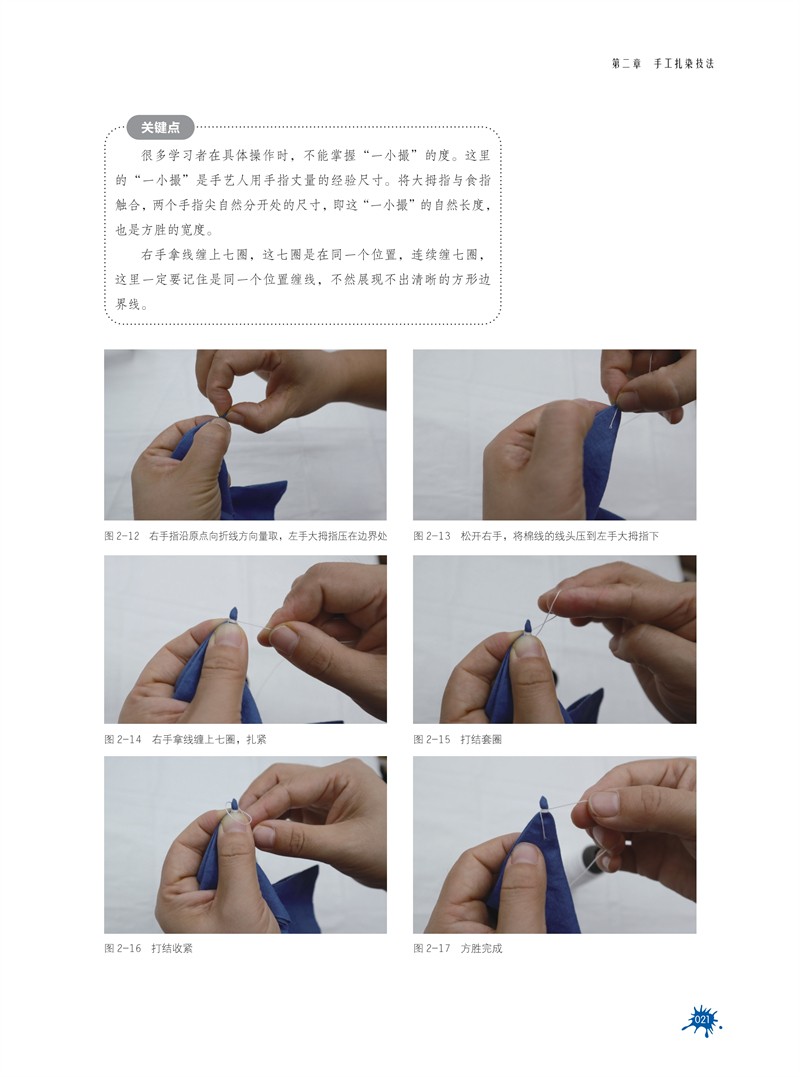 第二章　手工扎染技法

关键点

很多学习者在具体操作时，不能掌握“一小撮”的度。这里的“一小撮”是手艺人用手指丈量的经验尺寸。将大拇指与食指触合，两个手指尖自然分开处的尺寸，即这“一小撮”的自然长度，也是方胜的宽度。

右手拿线缠上七圈，这七圈是在同一个位置，连续缠七圈，这里一定要记住是同一个位置缠线，不然展现不出清晰的方形边界线。

图 2-12　右手指沿原点向折线方向量取，左手大拇指压在边界处

图 2-13　松开右手，将棉线的线头压到左手大拇指下

图 2-14　右手拿线缠上七圈，扎紧

图 2-15　打结套圈

图 2-16　打结收紧

图 2-17　方胜完成

021