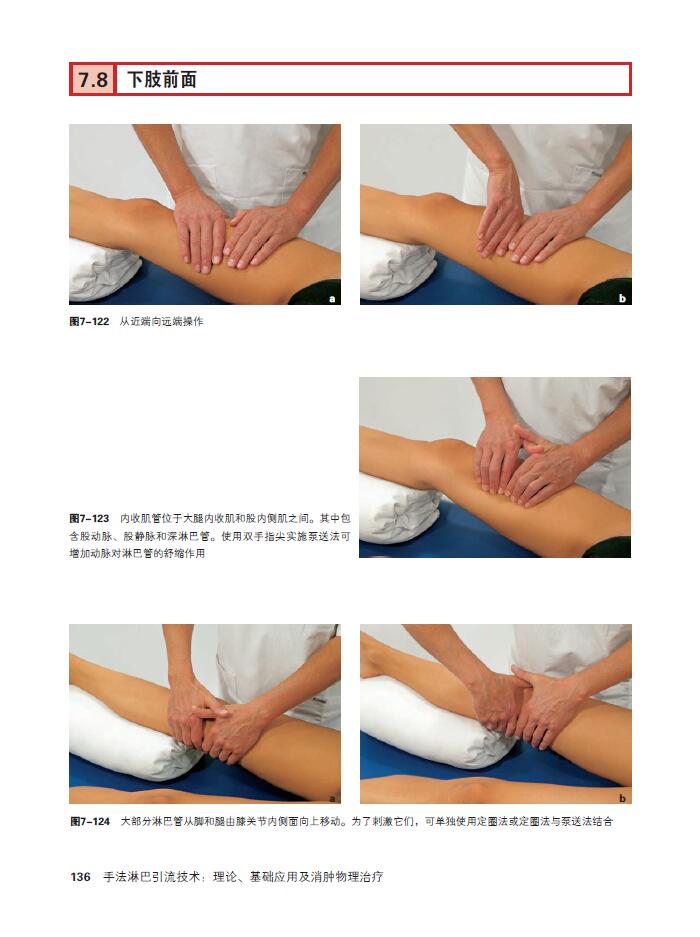 7.8 下肢前面

a

b

图7-122 从近端向远端操作

图7-123 内收肌管位于大腿内收肌和股内侧肌之间。其中包含股动脉、股静脉和深淋巴管。使用双手指尖实施泵送法可增加动脉对淋巴管的舒缩作用

a

b

图7-124 大部分淋巴管从脚和腿由膝关节内侧面向上移动。为了刺激它们，可单独使用定圈法或定圈法与泵送法结合

136 手法淋巴引流技术：理论、基础应用及消肿物理治疗